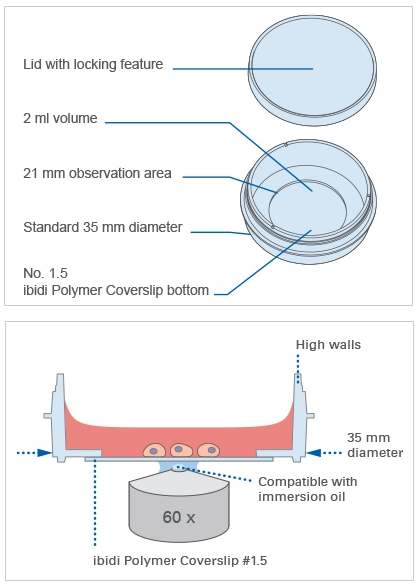 Lid with locking feature

2 ml volume

21 mm observation area

Standard 35 mm diameter

No. 1.5
ibidi Polymer Coverslip bottom

High walls

35 mm
diameter

Compatible with
immersion oil

60 x

ibidi Polymer Coverslip #1.5